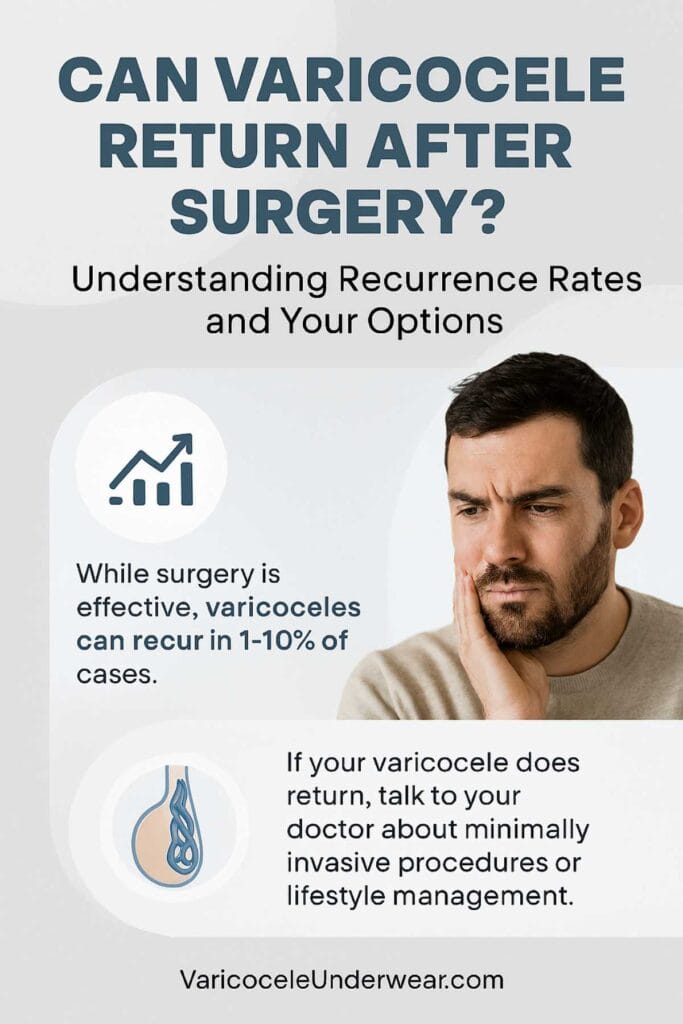 CAN VARICOCELE RETURN AFTER SURGERY?

Understanding Recurrence Rates and Your Options

While surgery is effective, varicoceles can recur in 1-10% of cases.

If your varicocele does return, talk to your doctor about minimally invasive procedures or lifestyle management.

VaricoceleUnderwear.com