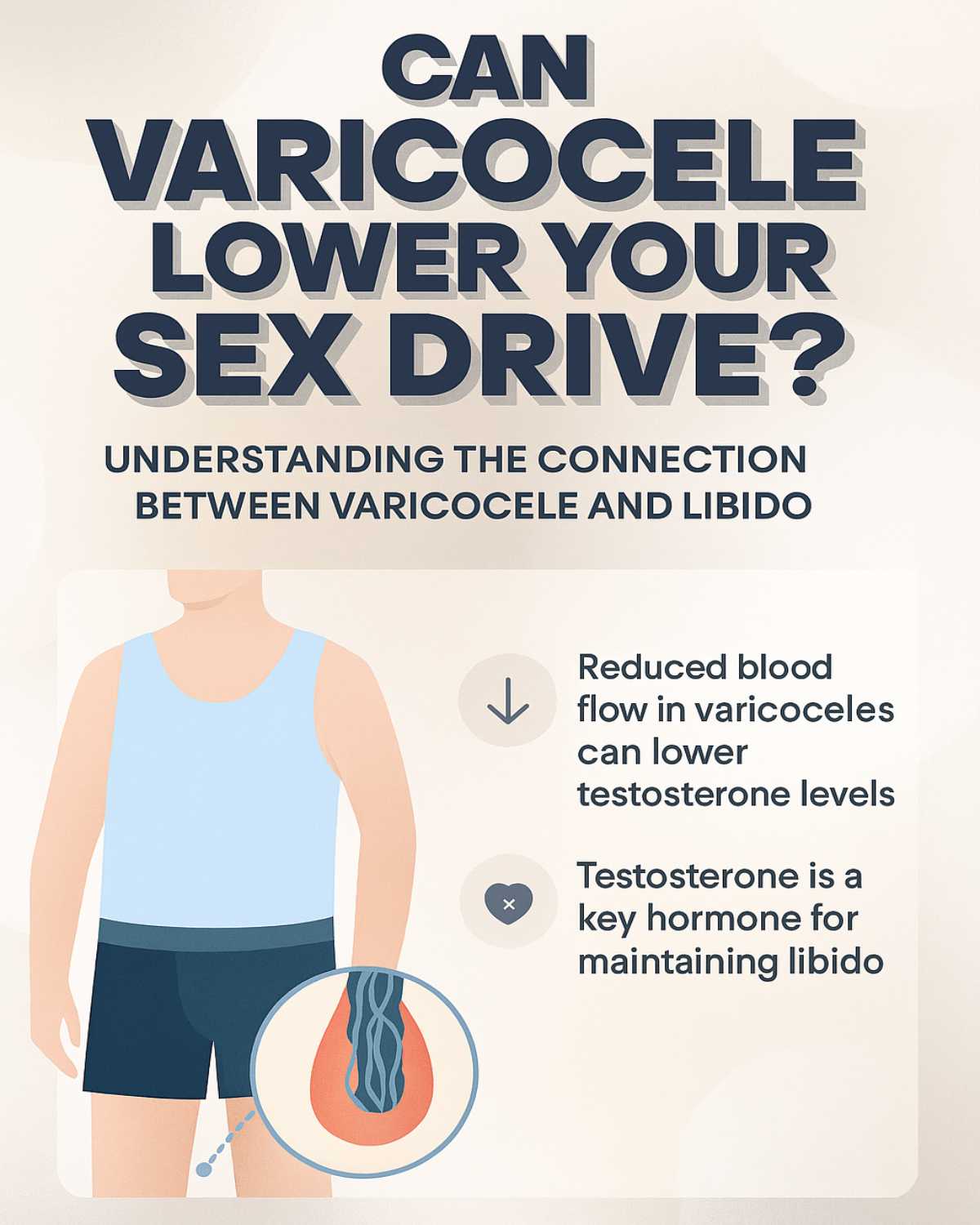 CAN VARICOCELE LOWER YOUR SEX DRIVE?

UNDERSTANDING THE CONNECTION BETWEEN VARICOCELE AND LIBIDO

Reduced blood flow in varicoceles can lower testosterone levels

Testosterone is a key hormone for maintaining libido