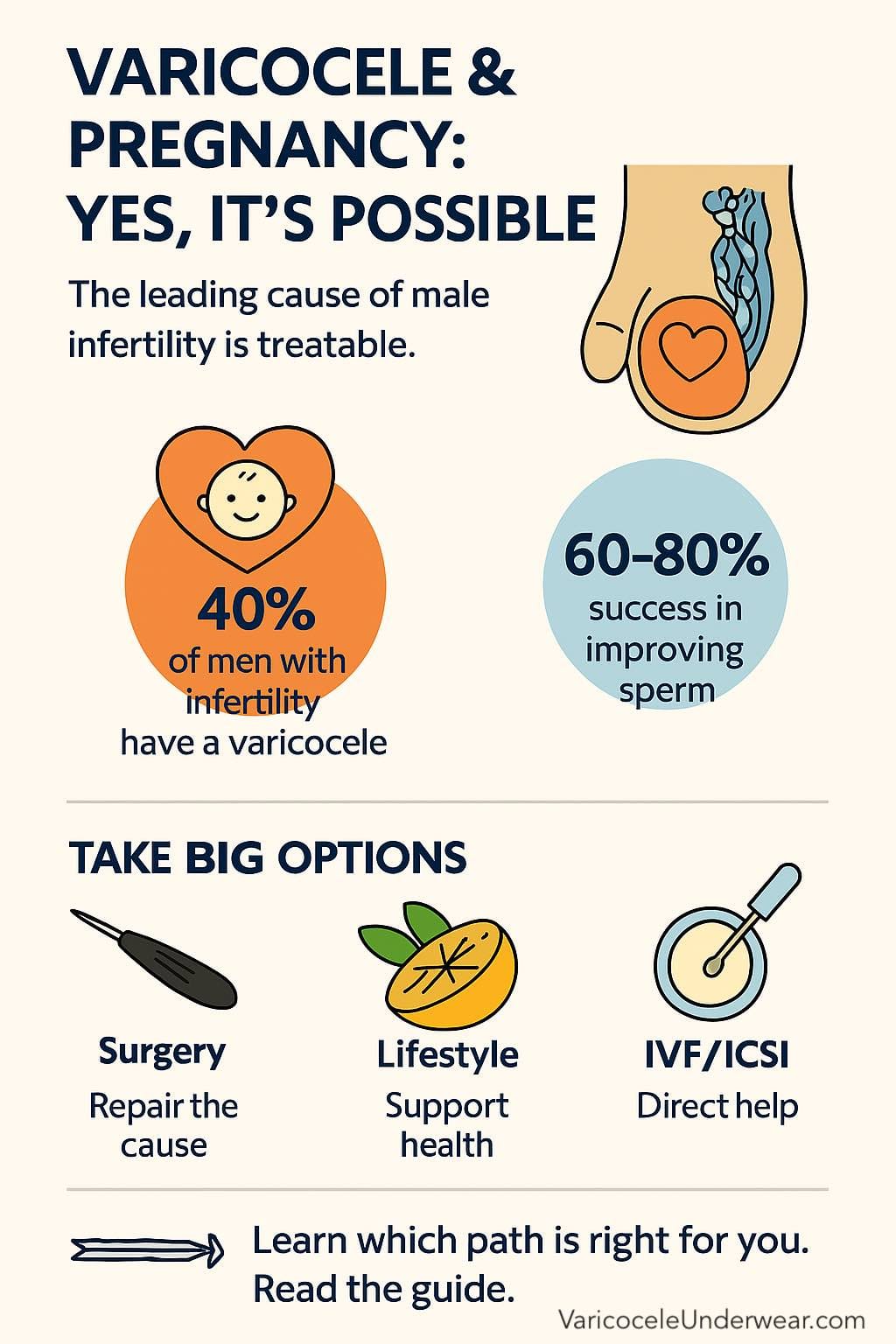 VARICOCELE & PREGNANCY: YES, IT'S POSSIBLE

The leading cause of male infertility is treatable.

40%
of men with infertility have a varicocele

60–80%
success in improving sperm

TAKE BIG OPTIONS

Surgery
Repair the cause

Lifestyle
Support health

IVF/ICSI
Direct help

Learn which path is right for you. Read the guide.

VaricoceleUnderwear.com