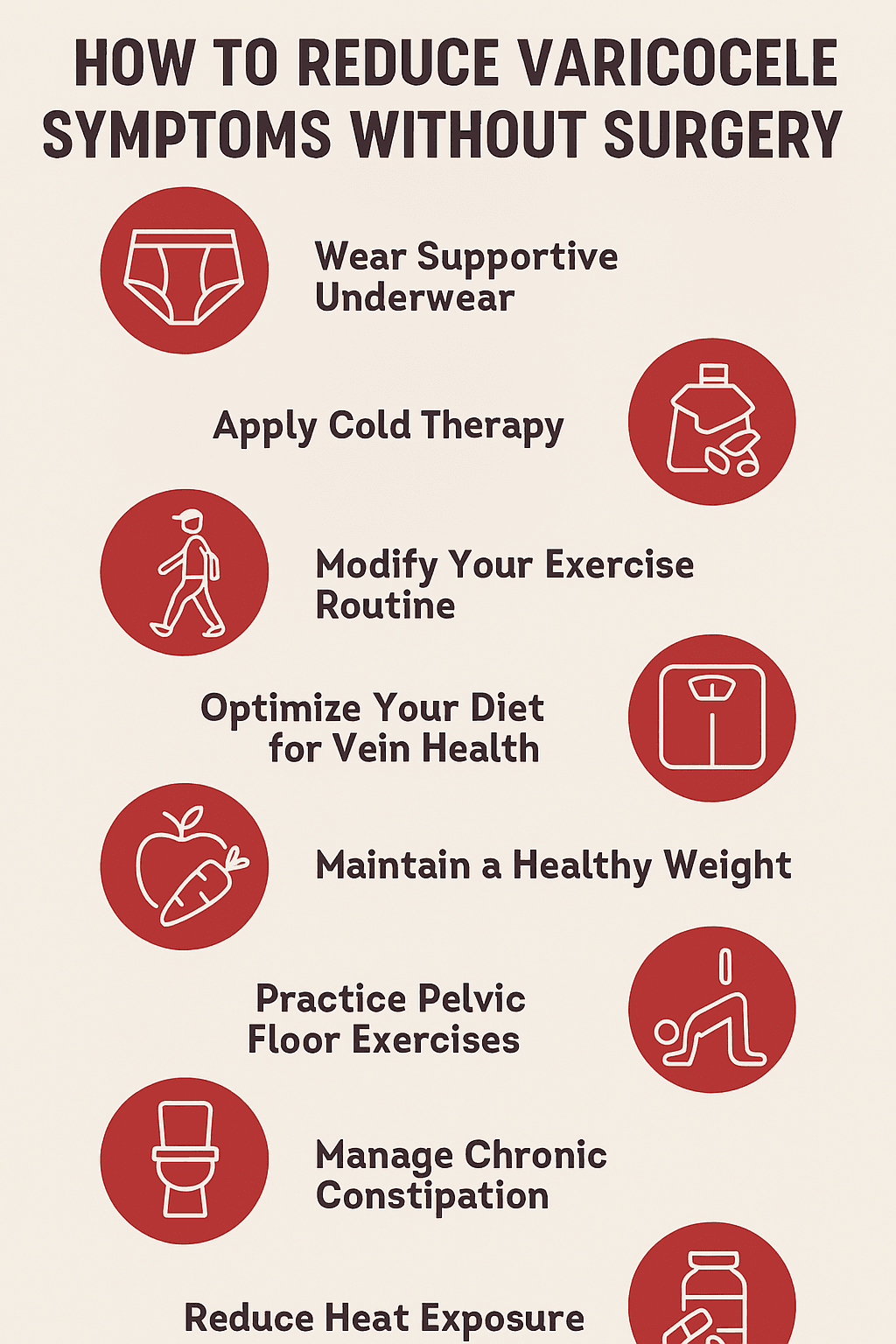 HOW TO REDUCE VARICOCELE SYMPTOMS WITHOUT SURGERY

Wear Supportive Underwear

Apply Cold Therapy

Modify Your Exercise Routine

Optimize Your Diet for Vein Health

Maintain a Healthy Weight

Practice Pelvic Floor Exercises

Manage Chronic Constipation

Reduce Heat Exposure