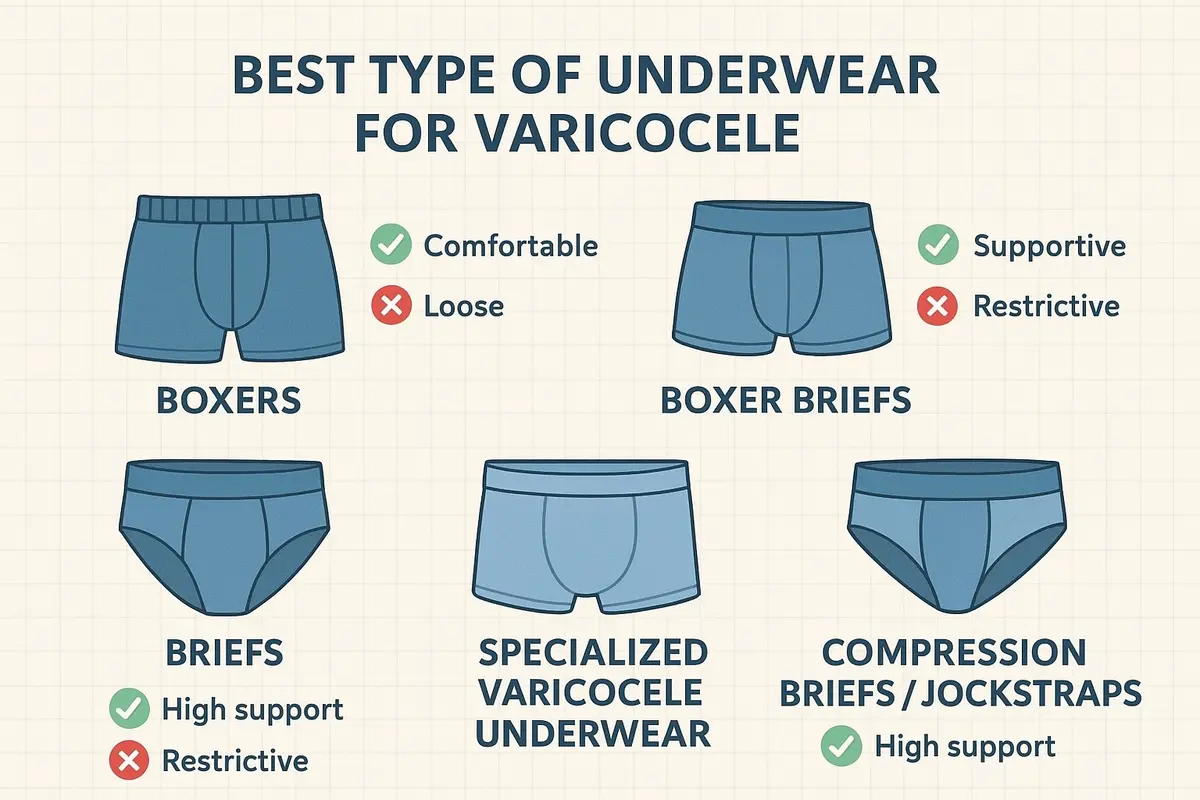 BEST TYPE OF UNDERWEAR FOR VARICOCELE

Comfortable
Loose

BOXERS

Supportive
Restrictive

BOXER BRIEFS

BRIEFS
High support
Restrictive

SPECIALIZED VARICOCELE UNDERWEAR

COMPRESSION BRIEFS / JOCKSTRAPS
High support